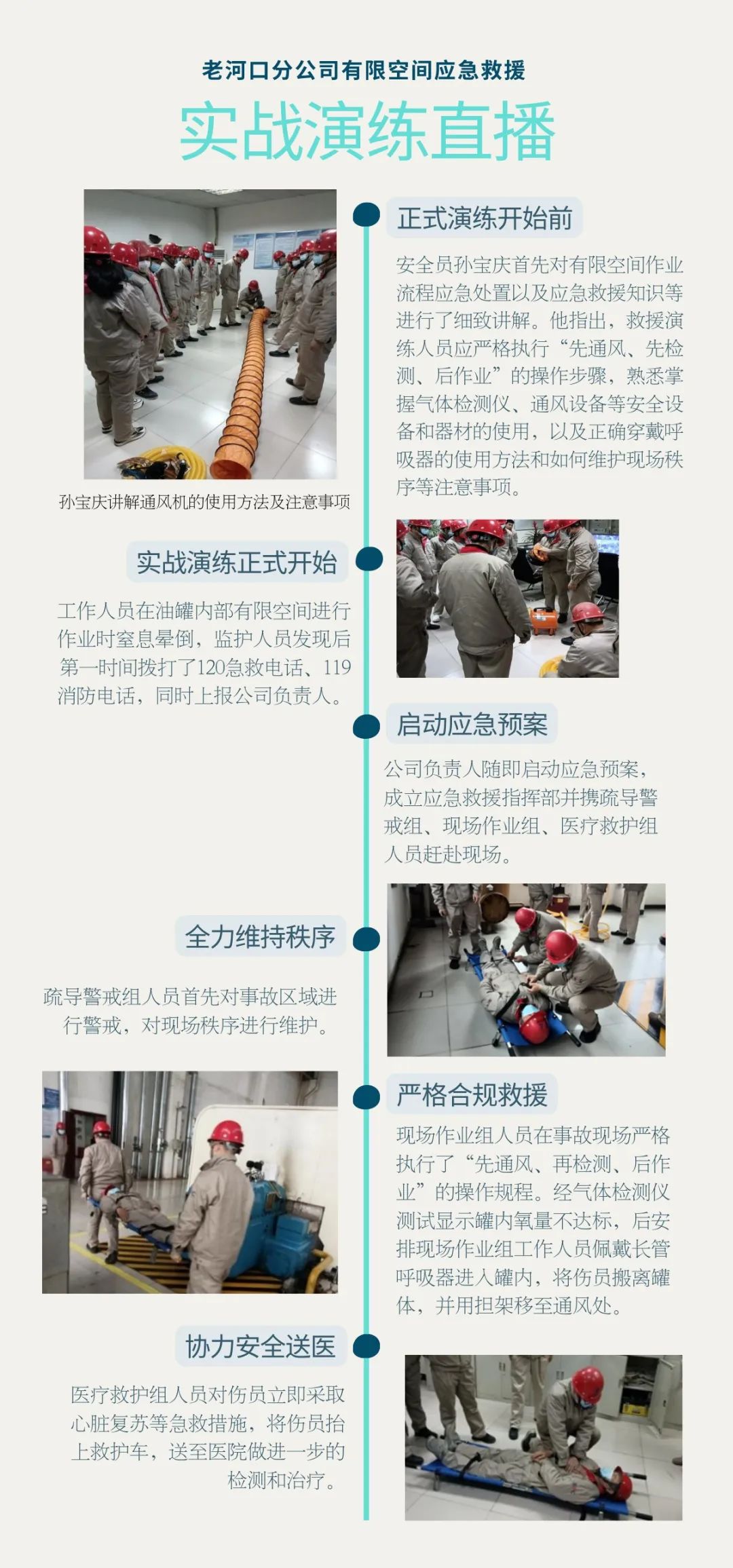 老河口分公司有限空间应急救援

实战演练直播

正式演练开始前

安全员孙宝庆首先对有限空间作业流程应急处置以及应急救援知识等进行了细致讲解。他指出，救援演练人员应严格执行“先通风、先检测、后作业”的操作步骤，熟悉掌握气体检测仪、通风设备等安全设备和器材的使用，以及正确穿戴呼吸器的使用方法和如何维护现场秩序等注意事项。

孙宝庆讲解通风机的使用方法及注意事项

实战演练正式开始

工作人员在油罐内部有限空间进行作业时窒息晕倒，监护人员发现后第一时间拨打了120急救电话、119消防电话，同时上报公司负责人。

启动应急预案

公司负责人随即启动应急预案，成立应急救援指挥部并携疏导警戒组、现场作业组、医疗救护组人员赶赴现场。

全力维持秩序

疏导警戒组人员首先对事故区域进行警戒，对现场秩序进行维护。

严格合规救援

现场作业组人员在事故现场严格执行了“先通风、再检测、后作业”的操作规程。经气体检测仪测试显示罐内氧量不达标，后安排现场作业组工作人员佩戴长管呼吸器进入罐内，将伤员搬离罐体，并用担架移至通风处。

协力安全送医

医疗救护组人员对伤员立即采取心脏复苏等急救措施，将伤员抬上救护车，送至医院做进一步的检测和治疗。